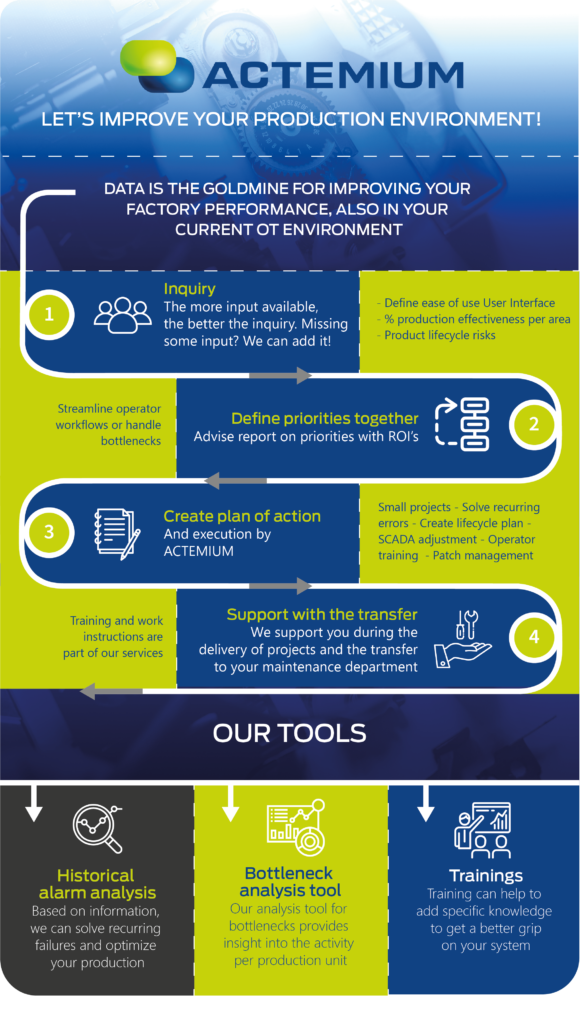 ACTEMIUM

LET'S IMPROVE YOUR PRODUCTION ENVIRONMENT!

DATA IS THE GOLDMINE FOR IMPROVING YOUR FACTORY PERFORMANCE, ALSO IN YOUR CURRENT OT ENVIRONMENT

1

Inquiry
The more input available, the better the inquiry. Missing some input? We can add it!

- Define ease of use User Interface
- % production effectiveness per area
- Product lifecycle risks

Streamline operator workflows or handle bottlenecks

Define priorities together
Advise report on priorities with ROI's

2

3

Create plan of action
And execution by ACTEMIUM

Small projects - Solve recurring errors - Create lifecycle plan - SCADA adjustment - Operator training - Patch management

Training and work instructions are part of our services

Support with the transfer
We support you during the delivery of projects and the transfer to your maintenance department

4

OUR TOOLS

Historical alarm analysis
Based on information, we can solve recurring failures and optimize your production

Bottleneck analysis tool
Our analysis tool for bottlenecks provides insight into the activity per production unit

Trainings
Training can help to add specific knowledge to get a better grip on your system